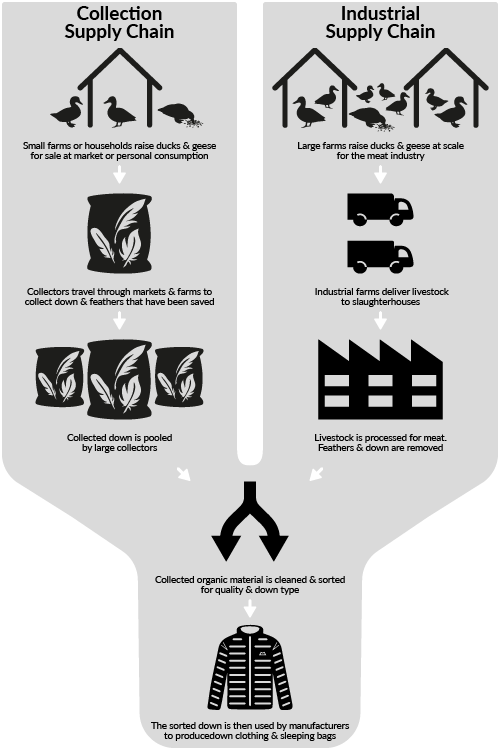 Collection Supply Chain

Small farms or households raise ducks & geese for sale at market or personal consumption

Collectors travel through markets & farms to collect down & feathers that have been saved

Collected down is pooled by large collectors

Industrial Supply Chain

Large farms raise ducks & geese at scale for the meat industry

Industrial farms deliver livestock to slaughterhouses

Livestock is processed for meat. Feathers & down are removed

Collected organic material is cleaned & sorted for quality & down type

The sorted down is then used by manufacturers to producedown clothing & sleeping bags